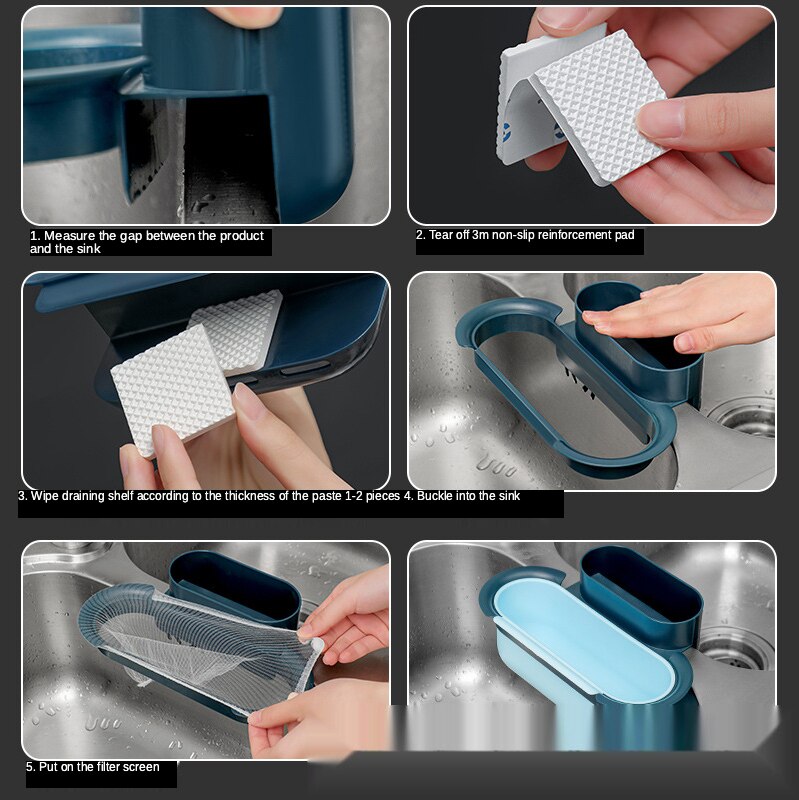 1. Measure the gap between the product and the sink

2. Tear off 3m non-slip reinforcement pad

3. Wipe draining shelf according to the thickness of the paste 1-2 pieces 4. Buckle into the sink

5. Put on the filter screen